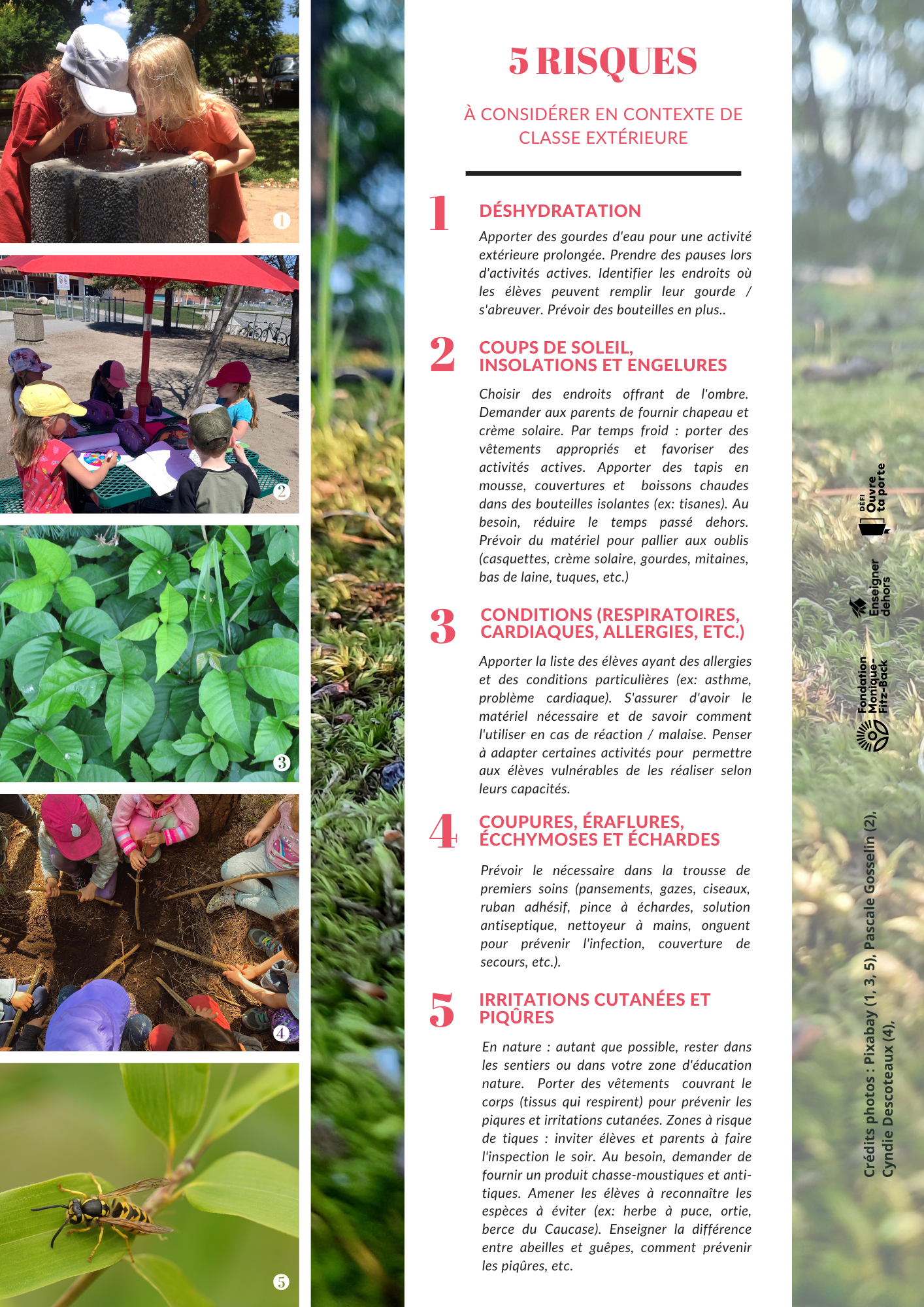 1

2

3

4

5

5 RISQUES

À CONSIDÉRER EN CONTEXTE DE CLASSE EXTÉRIEURE

1 DÉSHYDRATATION

Apporter des gourdes d'eau pour une activité extérieure prolongée. Prendre des pauses lors d'activités actives. Identifier les endroits où les élèves peuvent remplir leur gourde / s'abreuver. Prévoir des bouteilles en plus..

2 COUPS DE SOLEIL, INSOLATIONS ET ENGELURES

Choisir des endroits offrant de l'ombre. Demander aux parents de fournir chapeau et crème solaire. Par temps froid : porter des vêtements appropriés et favoriser des activités actives. Apporter des tapis en mousse, couvertures et boissons chaudes dans des bouteilles isolantes (ex: tisanes). Au besoin, réduire le temps passé dehors. Prévoir du matériel pour pallier aux oublis (casquettes, crème solaire, gourdes, mitaines, bas de laine, tuques, etc.)

3 CONDITIONS (RESPIRATOIRES, CARDIAQUES, ALLERGIES, ETC.)

Apporter la liste des élèves ayant des allergies et des conditions particulières (ex: asthme, problème cardiaque). S'assurer d'avoir le matériel nécessaire et de savoir comment l'utiliser en cas de réaction / malaise. Penser à adapter certaines activités pour permettre aux élèves vulnérables de les réaliser selon leurs capacités.

4 COUPURES, ÉRAFLURES, ÉCCHYMOSES ET ÉCHARDES

Prévoir le nécessaire dans la trousse de premiers soins (pansements, gazes, ciseaux, ruban adhésif, pince à échardes, solution antiseptique, nettoyeur à mains, onguent pour prévenir l'infection, couverture de secours, etc.).

5 IRRITATIONS CUTANÉES ET PIQÛRES

En nature : autant que possible, rester dans les sentiers ou dans votre zone d'éducation nature. Porter des vêtements couvrant le corps (tissus qui respirent) pour prévenir les piqures et irritations cutanées. Zones à risque de tiques : inviter élèves et parents à faire l'inspection le soir. Au besoin, demander de fournir un produit chasse-moustiques et anti-tiques. Amener les élèves à reconnaître les espèces à éviter (ex: herbe à puce, ortie, berce du Caucase). Enseigner la différence entre abeilles et guêpes, comment prévenir les piqûres, etc.

DÉFI Ouvre ta porte

Enseigner dehors

Fondation Monique-Fitz-Back

Crédits photos : Pixabay (1, 3, 5), Pascale Gosselin (2), Cyndie Descoteaux (4),